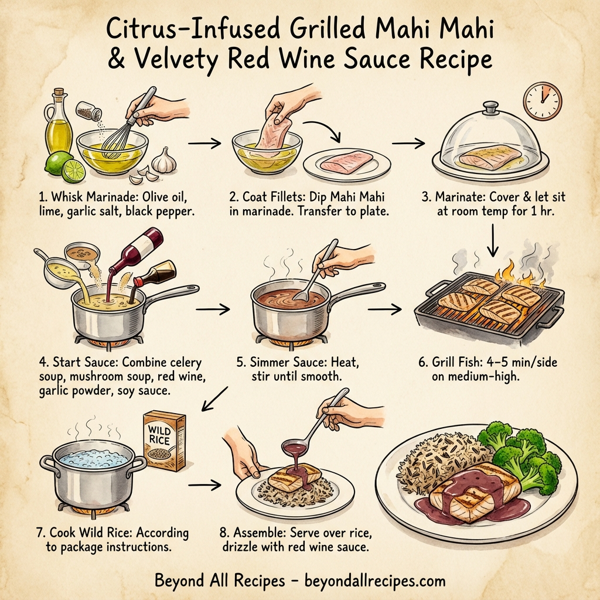 Citrus-Infused Grilled Mahi Mahi & Velvety Red Wine Sauce Recipe

1. Whisk Marinade: Olive oil, lime, garlic salt, black pepper.

2. Coat Fillets: Dip Mahi Mahi in marinade. Transfer to plate.

3. Marinate: Cover & let sit at room temp for 1 hr.

4. Start Sauce: Combine celery soup, mushroom soup, red wine, garlic powder, soy sauce.

5. Simmer Sauce: Heat, stir until smooth.

6. Grill Fish: 4-5 min/side on medium-high.

WILD RICE

7. Cook Wild Rice: According to package instructions.

8. Assemble: Serve over rice, drizzle with red wine sauce.

Beyond All Recipes - beyondallrecipes.com