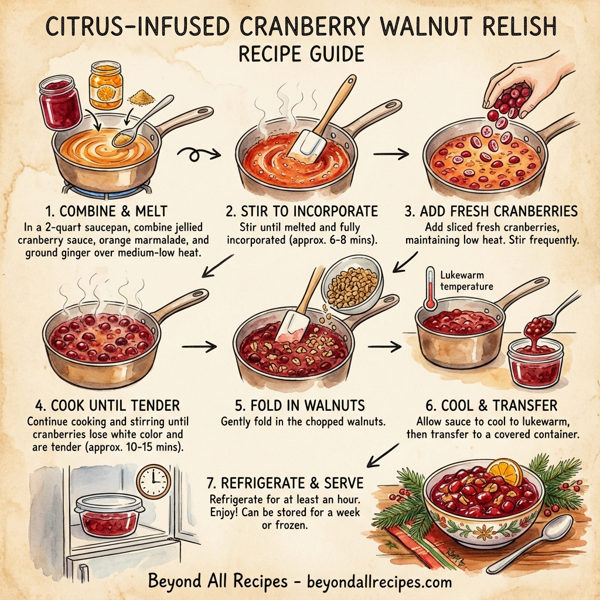 CITRUS-INFUSED CRANBERRY WALNUT RELISH
RECIPE GUIDE

1. COMBINE & MELT
In a 2-quart saucepan, combine jellied cranberry sauce, orange marmalade, and ground ginger over medium-low heat.

2. STIR TO INCORPORATE
Stir until melted and fully incorporated (approx. 6-8 mins).

3. ADD FRESH CRANBERRIES
Add sliced fresh cranberries, maintaining low heat. Stir frequently.

4. COOK UNTIL TENDER
Continue cooking and stirring until cranberries lose white color and are tender (approx. 10-15 mins).

5. FOLD IN WALNUTS
Gently fold in the chopped walnuts.

Lukewarm temperature

6. COOL & TRANSFER
Allow sauce to cool to lukewarm, then transfer to a covered container.

7. REFRIGERATE & SERVE
Refrigerate for at least an hour. Enjoy! Can be stored for a week or frozen.

Beyond All Recipes - beyondallrecipes.com