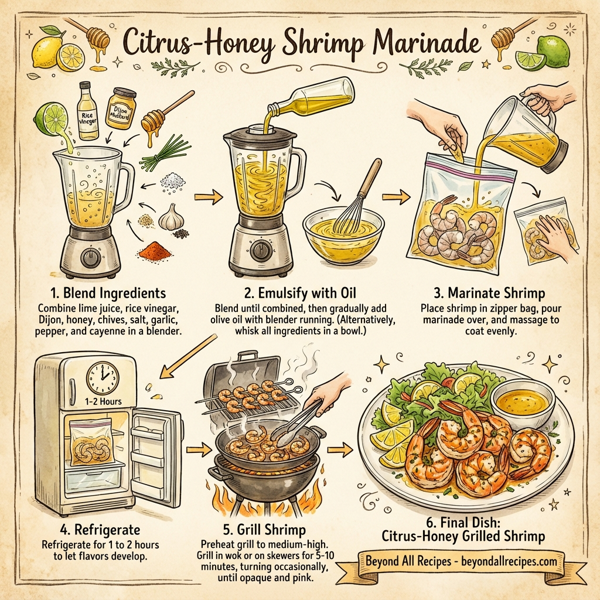 Citrus-Honey Shrimp Marinade

Rice Vinegar

Dijon Mustard

1. Blend Ingredients
Combine lime juice, rice vinegar, Dijon, honey, chives, salt, garlic, pepper, and cayenne in a blender.

2. Emulsify with Oil
Blend until combined, then gradually add olive oil with blender running. (Alternatively, whisk all ingredients in a bowl.)

3. Marinate Shrimp
Place shrimp in zipper bag, pour marinade over, and massage to coat evenly.

1-2 Hours

4. Refrigerate
Refrigerate for 1 to 2 hours to let flavors develop.

5. Grill Shrimp
Preheat grill to medium-high. Grill in wok or on skewers for 5-10 minutes, turning occasionally, until opaque and pink.

6. Final Dish:
Citrus-Honey Grilled Shrimp

Beyond All Recipes - beyondallrecipes.com