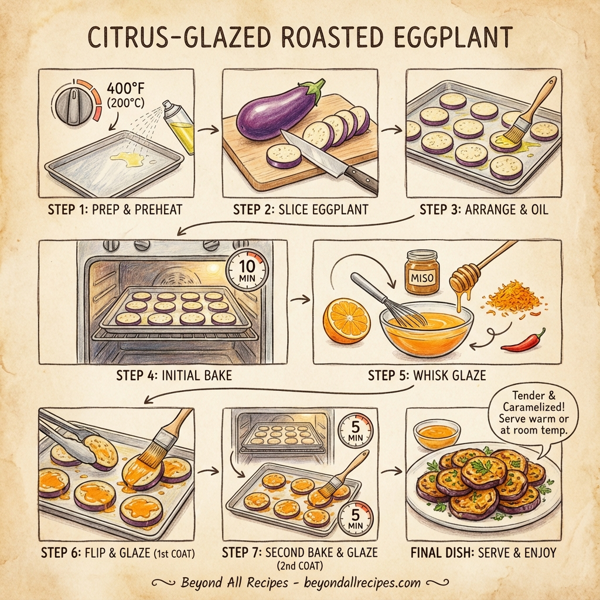 CITRUS-GLAZED ROASTED EGGPLANT

400°F (200°C)

STEP 1: PREP & PREHEAT

STEP 2: SLICE EGGPLANT

STEP 3: ARRANGE & OIL

10 MIN

STEP 4: INITIAL BAKE

MISO

STEP 5: WHISK GLAZE

STEP 6: FLIP & GLAZE (1st COAT)

5 MIN

5 MIN

STEP 7: SECOND BAKE & GLAZE (2nd COAT)

Tender & Caramelized! Serve warm or at room temp.

FINAL DISH: SERVE & ENJOY

Beyond All Recipes - beyondallrecipes.com