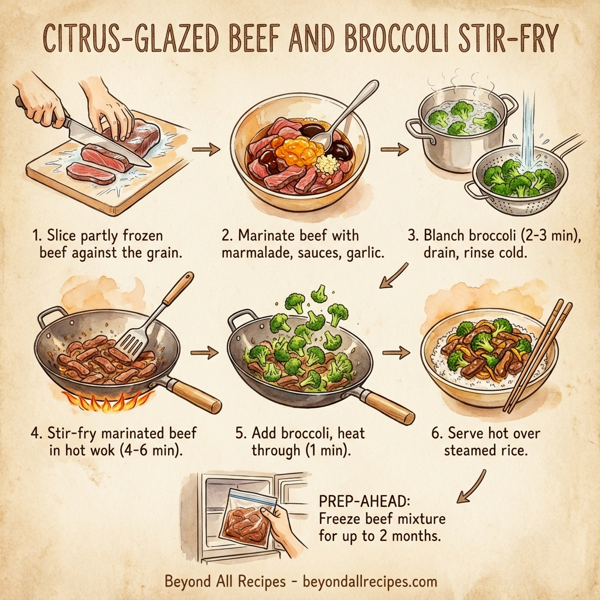 CITRUS-GLAZED BEEF AND BROCCOLI STIR-FRY

1. Slice partly frozen beef against the grain.

2. Marinate beef with marmalade, sauces, garlic.

3. Blanch broccoli (2-3 min), drain, rinse cold.

4. Stir-fry marinated beef in hot wok (4-6 min).

5. Add broccoli, heat through (1 min).

6. Serve hot over steamed rice.

PREP-AHEAD: Freeze beef mixture for up to 2 months.

Beyond All Recipes - beyondallrecipes.com