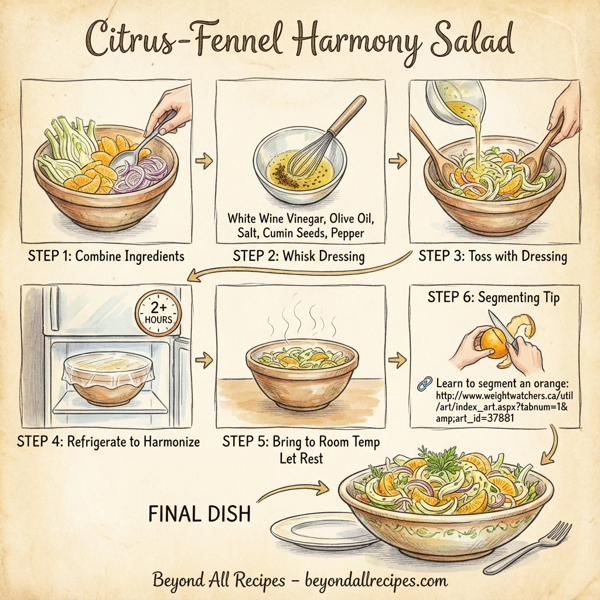 Citrus-Fennel Harmony Salad

STEP 1: Combine Ingredients

White Wine Vinegar, Olive Oil, Salt, Cumin Seeds, Pepper

STEP 2: Whisk Dressing

STEP 3: Toss with Dressing

2+ HOURS

STEP 4: Refrigerate to Harmonize

STEP 5: Bring to Room Temp Let Rest

STEP 6: Segmenting Tip

Learn to segment an orange: http://www.weightwatchers.ca/util/art/index_art.aspx?tabnum=1&amp;art_id=37881

FINAL DISH

Beyond All Recipes – beyondallrecipes.com