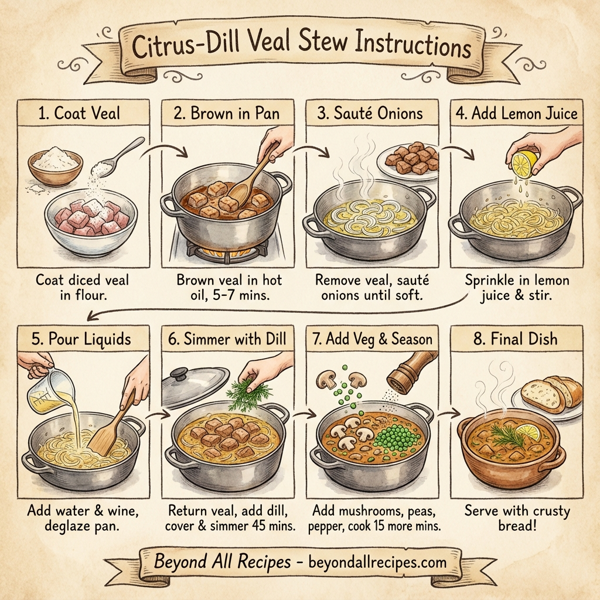 Citrus-Dill Veal Stew Instructions

1. Coat Veal

Coat diced veal in flour.

2. Brown in Pan

Brown veal in hot oil, 5-7 mins.

3. Sauté Onions

Remove veal, sauté onions until soft.

4. Add Lemon Juice

Sprinkle in lemon juice & stir.

5. Pour Liquids

Add water & wine, deglaze pan.

6. Simmer with Dill

Return veal, add dill, cover & simmer 45 mins.

7. Add Veg & Season

Add mushrooms, peas, pepper, cook 15 more mins.

8. Final Dish

Serve with crusty bread!

Beyond All Recipes - beyondallrecipes.com