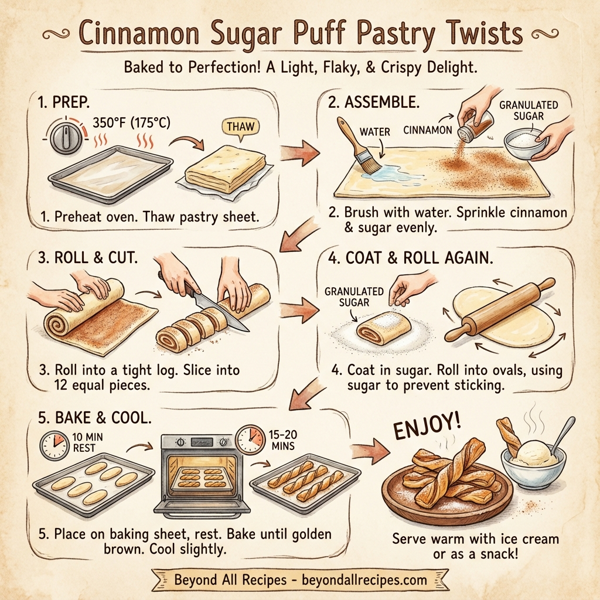 Cinnamon Sugar Puff Pastry Twists

Baked to Perfection! A Light, Flaky, & Crispy Delight.

1. PREP.

350°F (175°C)

THAW

1. Preheat oven. Thaw pastry sheet.

2. ASSEMBLE.

WATER

CINNAMON

GRANULATED SUGAR

2. Brush with water. Sprinkle cinnamon & sugar evenly.

3. ROLL & CUT.

3. Roll into a tight log. Slice into 12 equal pieces.

4. COAT & ROLL AGAIN.

GRANULATED SUGAR

4. Coat in sugar. Roll into ovals, using sugar to prevent sticking.

5. BAKE & COOL.

10 MIN REST

15-20 MINS

5. Place on baking sheet, rest. Bake until golden brown. Cool slightly.

ENJOY!

Serve warm with ice cream or as a snack!

Beyond All Recipes - beyondallrecipes.com