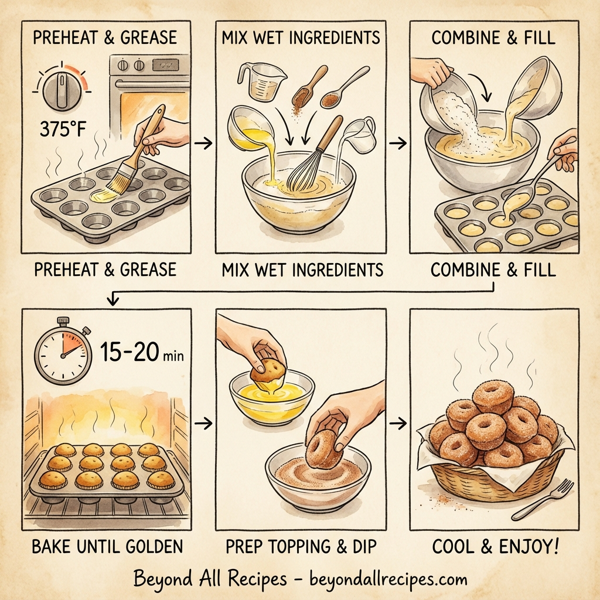 PREHEAT & GREASE

375°F

PREHEAT & GREASE

MIX WET INGREDIENTS

MIX WET INGREDIENTS

COMBINE & FILL

COMBINE & FILL

15-20 min

BAKE UNTIL GOLDEN

PREP TOPPING & DIP

COOL & ENJOY!

Beyond All Recipes - beyondallrecipes.com