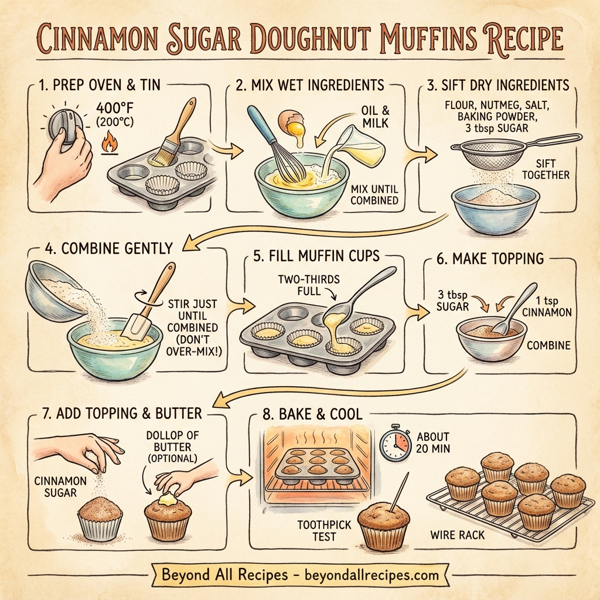 CINNAMON SUGAR DOUGHNUT MUFFINS RECIPE

1. PREP OVEN & TIN

400°F (200°C)

2. MIX WET INGREDIENTS

OIL & MILK

MIX UNTIL COMBINED

3. SIFT DRY INGREDIENTS

FLOUR, NUTMEG, SALT, BAKING POWDER, 3 tbsp SUGAR

SIFT TOGETHER

4. COMBINE GENTLY

STIR JUST UNTIL COMBINED (DON'T OVER-MIX!)

5. FILL MUFFIN CUPS

TWO-THIRDS FULL

6. MAKE TOPPING

3 tbsp SUGAR

1 tsp CINNAMON

COMBINE

7. ADD TOPPING & BUTTER

CINNAMON SUGAR

DOLLOP OF BUTTER (OPTIONAL)

8. BAKE & COOL

ABOUT 20 MIN

TOOTHPICK TEST

WIRE RACK

Beyond All Recipes - beyondallrecipes.com