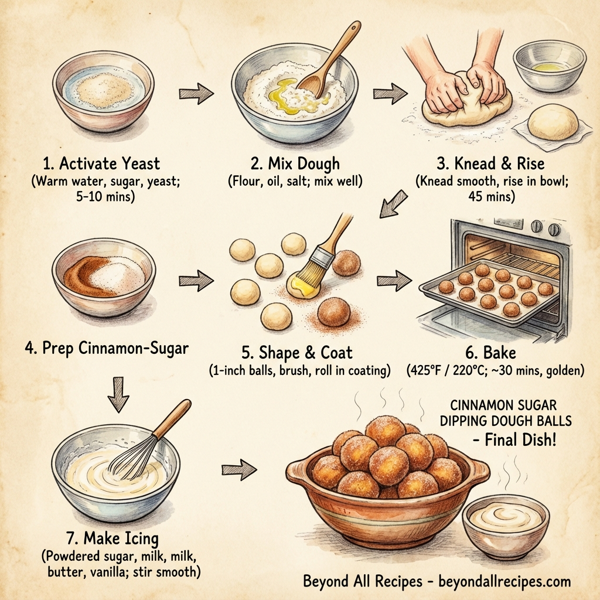 1. Activate Yeast
(Warm water, sugar, yeast; 5-10 mins)

2. Mix Dough
(Flour, oil, salt; mix well)

3. Knead & Rise
(Knead smooth, rise in bowl; 45 mins)

4. Prep Cinnamon-Sugar

5. Shape & Coat
(1-inch balls, brush, roll in coating)

6. Bake
(425°F / 220°C; ~30 mins, golden)

7. Make Icing
(Powdered sugar, milk, milk, butter, vanilla; stir smooth)

CINNAMON SUGAR DIPPING DOUGH BALLS - Final Dish!

Beyond All Recipes - beyondallrecipes.com