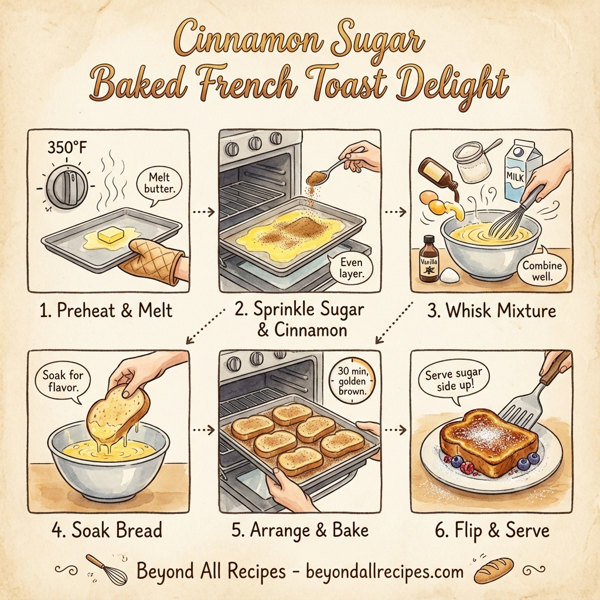 Cinnamon Sugar Baked French Toast Delight

350°F

Melt butter.

1. Preheat & Melt

Even layer.

2. Sprinkle Sugar & Cinnamon

MILK

Vanilla

Combine well.

3. Whisk Mixture

Soak for flavor.

4. Soak Bread

30 min, golden brown.

5. Arrange & Bake

Serve sugar side up!

6. Flip & Serve

Beyond All Recipes - beyondallrecipes.com