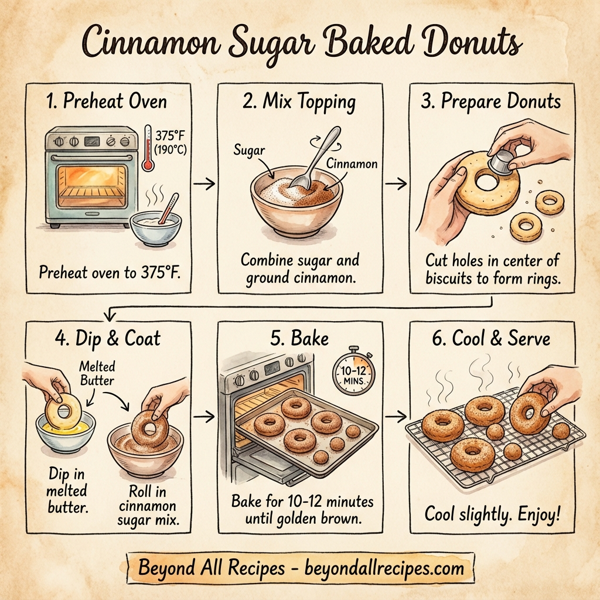 Cinnamon Sugar Baked Donuts

1. Preheat Oven

375°F (190°C)

Preheat oven to 375°F.

2. Mix Topping

Sugar

Cinnamon

Combine sugar and ground cinnamon.

3. Prepare Donuts

Cut holes in center of biscuits to form rings.

4. Dip & Coat

Melted Butter

Dip in melted butter.

Roll in cinnamon sugar mix.

5. Bake

10-12 MINS.

Bake for 10-12 minutes until golden brown.

6. Cool & Serve

Cool slightly. Enjoy!

Beyond All Recipes - beyondallrecipes.com