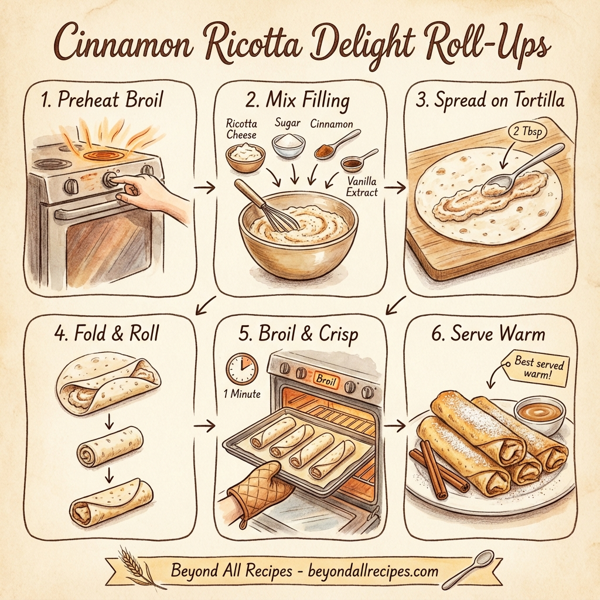 Cinnamon Ricotta Delight Roll-Ups

1. Preheat Broil

2. Mix Filling

Ricotta Cheese

Sugar

Cinnamon

Vanilla Extract

3. Spread on Tortilla

2 Tbsp

4. Fold & Roll

5. Broil & Crisp

1 Minute

Broil

6. Serve Warm

Best served warm!

Beyond All Recipes - beyondallrecipes.com