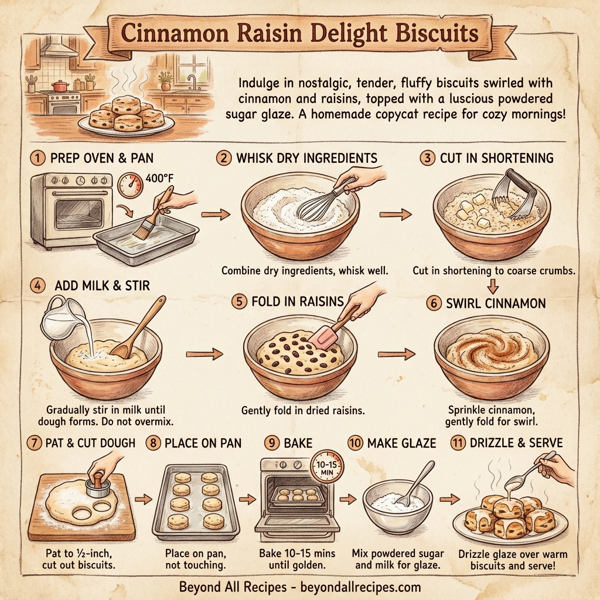 Cinnamon Raisin Delight Biscuits

Indulge in nostalgic, tender, fluffy biscuits swirled with cinnamon and raisins, topped with a luscious powdered sugar glaze. A homemade copycat recipe for cozy mornings!

1 PREP OVEN & PAN

400°F

2 WHISK DRY INGREDIENTS

Combine dry ingredients, whisk well.

3 CUT IN SHORTENING

Cut in shortening to coarse crumbs.

4 ADD MILK & STIR

Gradually stir in milk until dough forms. Do not overmix.

5 FOLD IN RAISINS

Gently fold in dried raisins.

6 SWIRL CINNAMON

Sprinkle cinnamon, gently fold for swirl.

7 PAT & CUT DOUGH

Pat to ½-inch, cut out biscuits.

8 PLACE ON PAN

Place on pan, not touching.

9 BAKE

10-15 MIN

Bake 10-15 mins until golden.

10 MAKE GLAZE

Mix powdered sugar and milk for glaze.

11 DRIZZLE & SERVE

Drizzle glaze over warm biscuits and serve!

Beyond All Recipes - beyondallrecipes.com