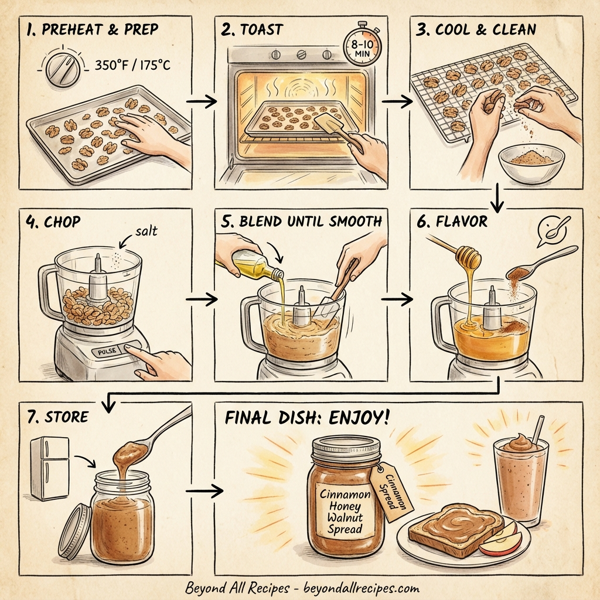 1. PREHEAT & PREP

350°F / 175°C

2. TOAST

8-10 MIN

3. COOL & CLEAN

4. CHOP

salt

PULSE

5. BLEND UNTIL SMOOTH

6. FLAVOR

7. STORE

FINAL DISH: ENJOY!

Cinnamon Honey Walnut Spread

Cinnamon Spread

Beyond All Recipes - beyondallrecipes.com