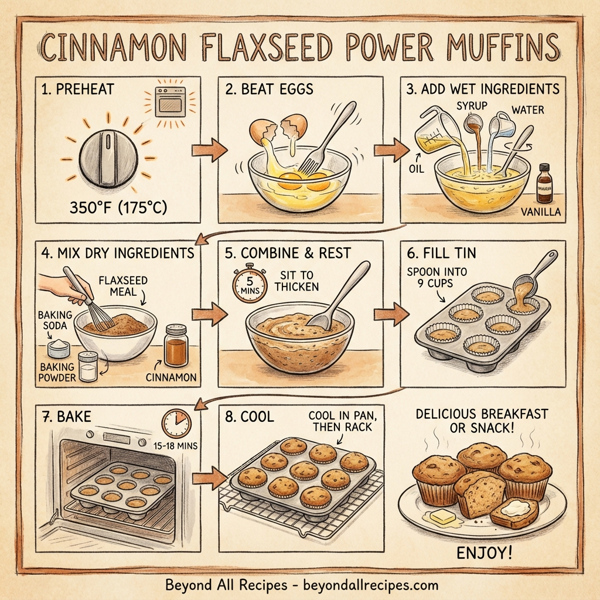 CINNAMON FLAXSEED POWER MUFFINS

1. PREHEAT

350°F (175°C)

2. BEAT EGGS

3. ADD WET INGREDIENTS

SYRUP

WATER

OIL

VANILLA

4. MIX DRY INGREDIENTS

FLAXSEED MEAL

BAKING SODA

BAKING POWDER

CINNAMON

5. COMBINE & REST

5 MINS

SIT TO THICKEN

6. FILL TIN

SPOON INTO 9 CUPS

7. BAKE

15-18 MINS

8. COOL

COOL IN PAN, THEN RACK

DELICIOUS BREAKFAST OR SNACK!

ENJOY!

Beyond All Recipes - beyondallrecipes.com