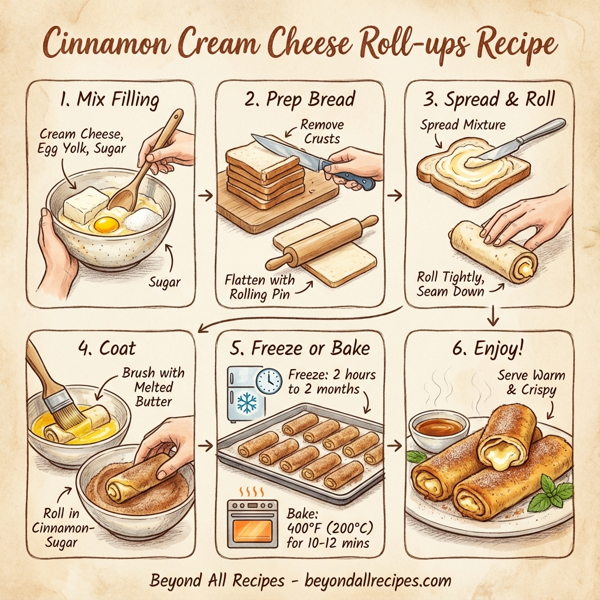 Cinnamon Cream Cheese Roll-ups Recipe

1. Mix Filling

Cream Cheese, Egg Yolk, Sugar

Sugar

2. Prep Bread

Remove Crusts

Flatten with Rolling Pin

3. Spread & Roll

Spread Mixture

Roll Tightly, Seam Down

4. Coat

Brush with Melted Butter

Roll in Cinnamon-Sugar

5. Freeze or Bake

Freeze: 2 hours to 2 months

Bake: 400°F (200°C) for 10-12 mins

6. Enjoy!

Serve Warm & Crispy

Beyond All Recipes - beyondallrecipes.com