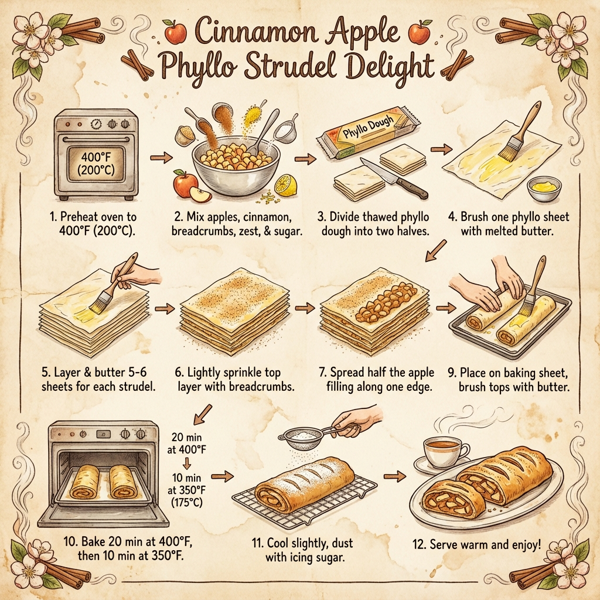 Cinnamon Apple Phyllo Strudel Delight

400°F (200°C)

1. Preheat oven to 400°F (200°C).

2. Mix apples, cinnamon, breadcrumbs, zest, & sugar.

Phyllo Dough

3. Divide thawed phyllo dough into two halves.

4. Brush one phyllo sheet with melted butter.

5. Layer & butter 5-6 sheets for each strudel.

6. Lightly sprinkle top layer with breadcrumbs.

7. Spread half the apple filling along one edge.

9. Place on baking sheet, brush tops with butter.

20 min at 400°F

10 min at 350°F (175°C)

10. Bake 20 min at 400°F, then 10 min at 350°F.

11. Cool slightly, dust with icing sugar.

12. Serve warm and enjoy!