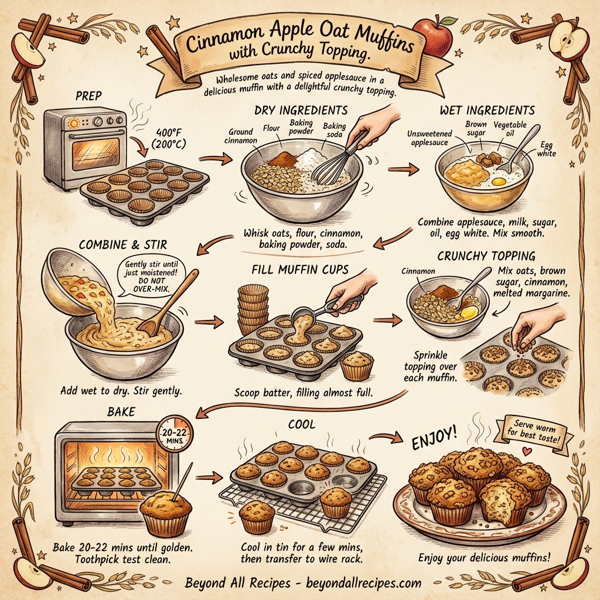 Cinnamon Apple Oat Muffins with Crunchy Topping.

Wholesome oats and spiced applesauce in a delicious muffin with a delightful crunchy topping.

PREP

400°F (200°C)

DRY INGREDIENTS

Ground cinnamon

Flour

Baking powder

Baking soda

Whisk oats, flour, cinnamon, baking powder, soda.

WET INGREDIENTS

Unsweetened applesauce

Brown sugar

Vegetable oil

Egg white

Combine applesauce, milk, sugar, oil, egg white. Mix smooth.

COMBINE & STIR

Gently stir until just moistened! DO NOT OVER-MIX.

Add wet to dry. Stir gently.

FILL MUFFIN CUPS

Scoop batter, filling almost full.

CRUNCHY TOPPING

Cinnamon

Mix oats, brown sugar, cinnamon, melted margarine.

Sprinkle topping over each muffin.

BAKE

20-22 MINS.

Bake 20-22 mins until golden. Toothpick test clean.

COOL

Cool in tin for a few mins, then transfer to wire rack.

ENJOY!

Serve warm for best taste!

Enjoy your delicious muffins!

Beyond All Recipes - beyondallrecipes.com