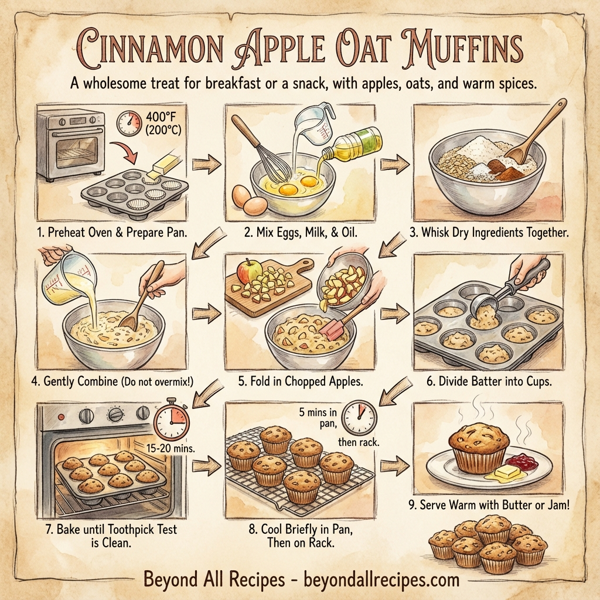 CINNAMON APPLE OAT MUFFINS

A wholesome treat for breakfast or a snack, with apples, oats, and warm spices.

400°F (200°C)

1. Preheat Oven & Prepare Pan.

2. Mix Eggs, Milk, & Oil.

3. Whisk Dry Ingredients Together.

4. Gently Combine (Do not overmix!)

5. Fold in Chopped Apples.

6. Divide Batter into Cups.

15-20 mins.

7. Bake until Toothpick Test is Clean.

5 mins in pan, then rack.

8. Cool Briefly in Pan, Then on Rack.

9. Serve Warm with Butter or Jam!

Beyond All Recipes - beyondallrecipes.com