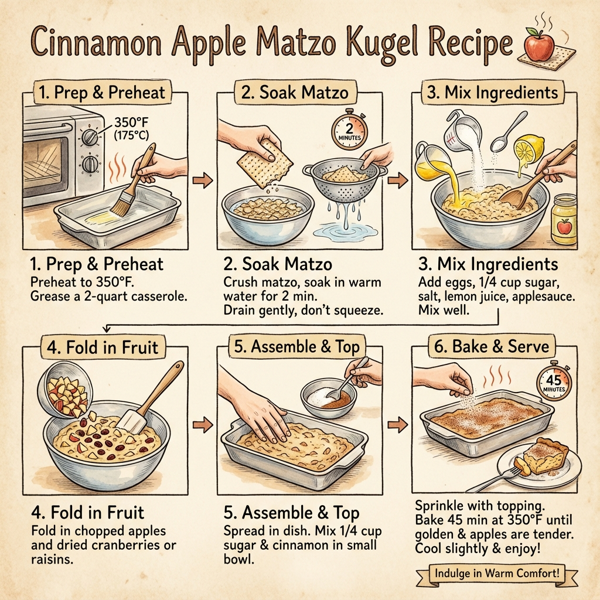 Cinnamon Apple Matzo Kugel Recipe

1. Prep & Preheat

350°F (175°C)

1. Prep & Preheat
Preheat to 350°F. Grease a 2-quart casserole.

2. Soak Matzo

2 MINUTES

2. Soak Matzo
Crush matzo, soak in warm water for 2 min. Drain gently, don't squeeze.

3. Mix Ingredients

3. Mix Ingredients
Add eggs, 1/4 cup sugar, salt, lemon juice, applesauce. Mix well.

4. Fold in Fruit

4. Fold in Fruit
Fold in chopped apples and dried cranberries or raisins.

5. Assemble & Top

5. Assemble & Top
Spread in dish. Mix 1/4 cup sugar & cinnamon in small bowl.

6. Bake & Serve

45 MINUTES

Sprinkle with topping. Bake 45 min at 350°F until golden & apples are tender. Cool slightly & enjoy!

Indulge in Warm Comfort!