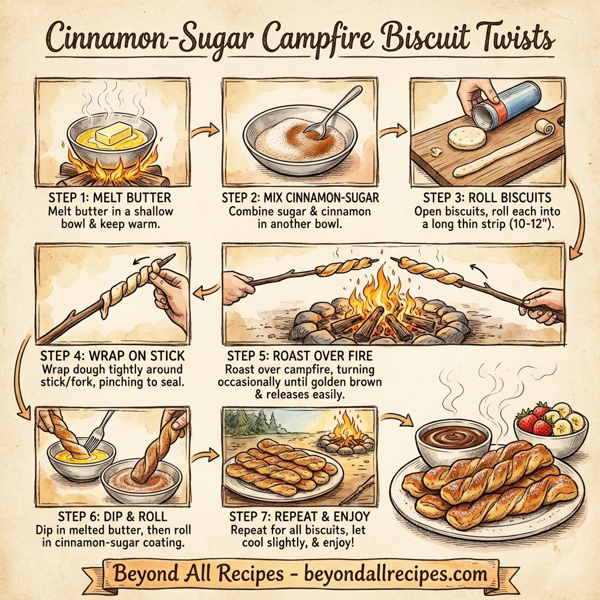 Cinnamon-Sugar Campfire Biscuit Twists

STEP 1: MELT BUTTER
Melt butter in a shallow bowl & keep warm.

STEP 2: MIX CINNAMON-SUGAR
Combine sugar & cinnamon in another bowl.

STEP 3: ROLL BISCUITS
Open biscuits, roll each into a long thin strip (10-12").

STEP 4: WRAP ON STICK
Wrap dough tightly around stick/fork, pinching to seal.

STEP 5: ROAST OVER FIRE
Roast over campfire, turning occasionally until golden brown & releases easily.

STEP 6: DIP & ROLL
Dip in melted butter, then roll in cinnamon-sugar coating.

STEP 7: REPEAT & ENJOY
Repeat for all biscuits, let cool slightly, & enjoy!

Beyond All Recipes - beyondallrecipes.com