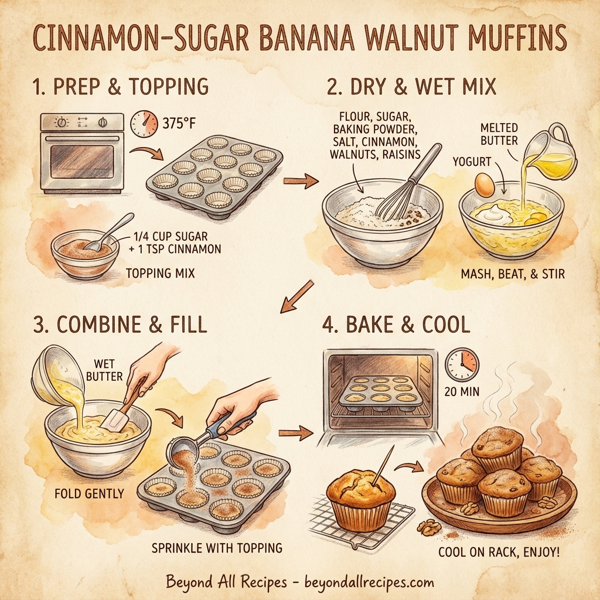 CINNAMON-SUGAR BANANA WALNUT MUFFINS

1. PREP & TOPPING

375°F

1/4 CUP SUGAR + 1 TSP CINNAMON

TOPPING MIX

2. DRY & WET MIX

FLOUR, SUGAR, BAKING POWDER, SALT, CINNAMON, WALNUTS, RAISINS

MELTED BUTTER

YOGURT

MASH, BEAT, & STIR

3. COMBINE & FILL

WET BUTTER

FOLD GENTLY

SPRINKLE WITH TOPPING

4. BAKE & COOL

20 MIN

COOL ON RACK, ENJOY!

Beyond All Recipes - beyondallrecipes.com