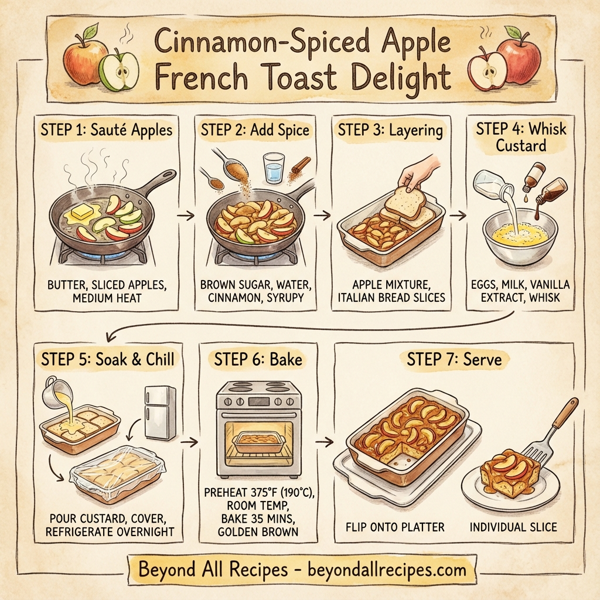 Cinnamon-Spiced Apple French Toast Delight

STEP 1: Sauté Apples

BUTTER, SLICED APPLES, MEDIUM HEAT

STEP 2: Add Spice

BROWN SUGAR, WATER, CINNAMON, SYRUPY

STEP 3: Layering

APPLE MIXTURE, ITALIAN BREAD SLICES

STEP 4: Whisk Custard

EGGS, MILK, VANILLA EXTRACT, WHISK

STEP 5: Soak & Chill

POUR CUSTARD, COVER, REFRIGERATE OVERNIGHT

STEP 6: Bake

PREHEAT 375°F (190°C), ROOM TEMP, BAKE 35 MINS, GOLDEN BROWN

STEP 7: Serve

FLIP ONTO PLATTER

INDIVIDUAL SLICE

Beyond All Recipes - beyondallrecipes.com