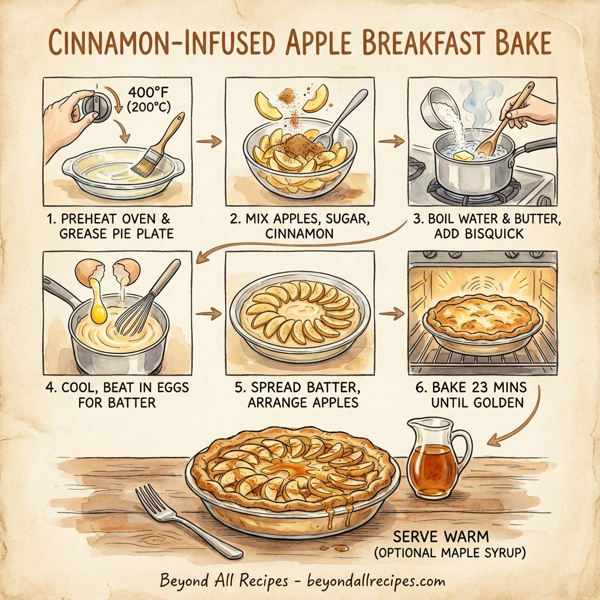 CINNAMON-INFUSED APPLE BREAKFAST BAKE

400°F (200°C)

1. PREHEAT OVEN & GREASE PIE PLATE

2. MIX APPLES, SUGAR, CINNAMON

3. BOIL WATER & BUTTER, ADD BISQUICK

4. COOL, BEAT IN EGGS FOR BATTER

5. SPREAD BATTER, ARRANGE APPLES

6. BAKE 23 MINS UNTIL GOLDEN

SERVE WARM (OPTIONAL MAPLE SYRUP)

Beyond All Recipes - beyondallrecipes.com