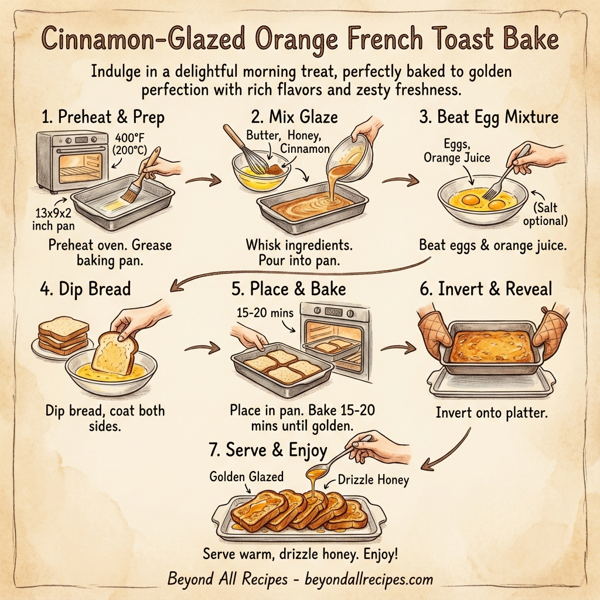 Cinnamon-Glazed Orange French Toast Bake

Indulge in a delightful morning treat, perfectly baked to golden perfection with rich flavors and zesty freshness.

1. Preheat & Prep

400°F (200°C)

13x9x2 inch pan

Preheat oven. Grease baking pan.

2. Mix Glaze

Butter, Honey, Cinnamon

Whisk ingredients. Pour into pan.

3. Beat Egg Mixture

Eggs, Orange Juice

(Salt optional)

Beat eggs & orange juice.

4. Dip Bread

Dip bread, coat both sides.

5. Place & Bake

15-20 mins

Place in pan. Bake 15-20 mins until golden.

6. Invert & Reveal

Invert onto platter.

7. Serve & Enjoy

Golden Glazed

Drizzle Honey

Serve warm, drizzle honey. Enjoy!

Beyond All Recipes - beyondallrecipes.com