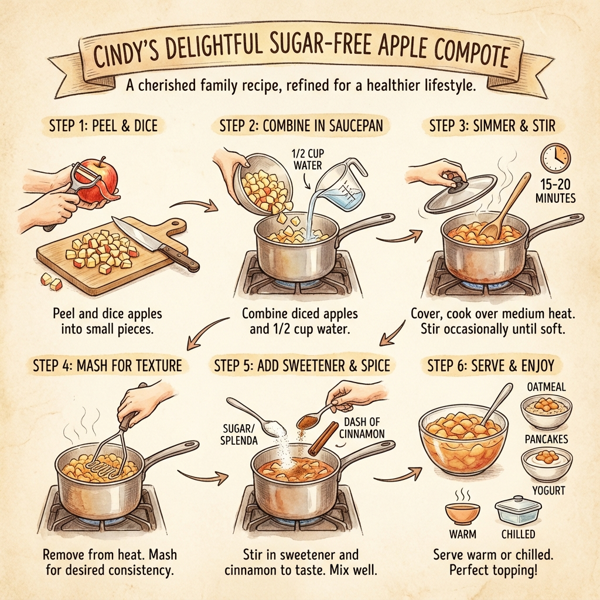 CINDY'S DELIGHTFUL SUGAR-FREE APPLE COMPOTE

A cherished family recipe, refined for a healthier lifestyle.

STEP 1: PEEL & DICE

Peel and dice apples into small pieces.

STEP 2: COMBINE IN SAUCEPAN

1/2 CUP WATER

Combine diced apples and 1/2 cup water.

STEP 3: SIMMER & STIR

15-20 MINUTES

Cover, cook over medium heat. Stir occasionally until soft.

STEP 4: MASH FOR TEXTURE

Remove from heat. Mash for desired consistency.

STEP 5: ADD SWEETENER & SPICE

SUGAR/ SPLENDA

DASH OF CINNAMON

Stir in sweetener and cinnamon to taste. Mix well.

STEP 6: SERVE & ENJOY

OATMEAL

PANCAKES

YOGURT

WARM

CHILLED

Serve warm or chilled. Perfect topping!