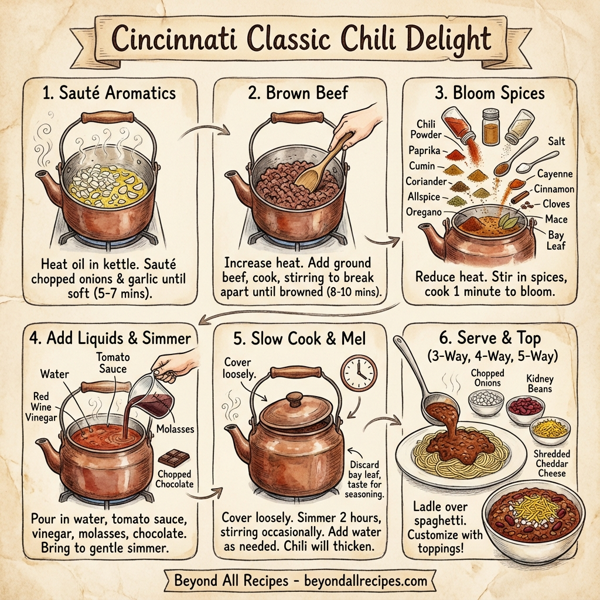 Cincinnati Classic Chili Delight

1. Sauté Aromatics

Heat oil in kettle. Sauté chopped onions & garlic until soft (5-7 mins).

2. Brown Beef

Increase heat. Add ground beef, cook, stirring to break apart until browned (8-10 mins).

3. Bloom Spices

Chili Powder
Paprika
Cumin
Coriander
Allspice
Oregano
Salt
Cayenne
Cinnamon
Cloves
Mace
Bay Leaf

Reduce heat. Stir in spices, cook 1 minute to bloom.

4. Add Liquids & Simmer

Water
Tomato Sauce
Red Wine Vinegar
Molasses
Chopped Chocolate

Pour in water, tomato sauce, vinegar, molasses, chocolate. Bring to gentle simmer.

5. Slow Cook & Mel

Cover loosely.

Discard bay leaf, taste for seasoning.

Cover loosely. Simmer 2 hours, stirring occasionally. Add water as needed. Chili will thicken.

6. Serve & Top (3-Way, 4-Way, 5-Way)

Chopped Onions
Kidney Beans
Shredded Cheddar Cheese

Ladle over spaghetti. Customize with toppings!

Beyond All Recipes - beyondallrecipes.com