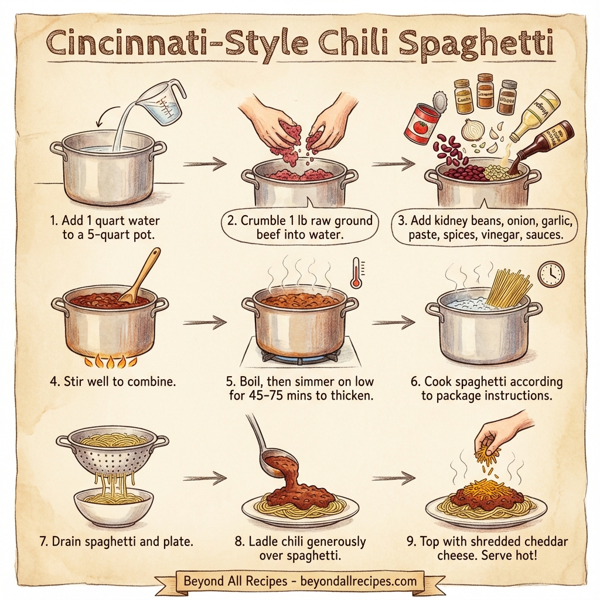 Cincinnati-Style Chili Spaghetti

1. Add 1 quart water to a 5-quart pot.

2. Crumble 1 lb raw ground beef into water.

3. Add kidney beans, onion, garlic, paste, spices, vinegar, sauces.

4. Stir well to combine.

5. Boil, then simmer on low for 45-75 mins to thicken.

6. Cook spaghetti according to package instructions.

7. Drain spaghetti and plate.

8. Ladle chili generously over spaghetti.

9. Top with shredded cheddar cheese. Serve hot!

Beyond All Recipes - beyondallrecipes.com