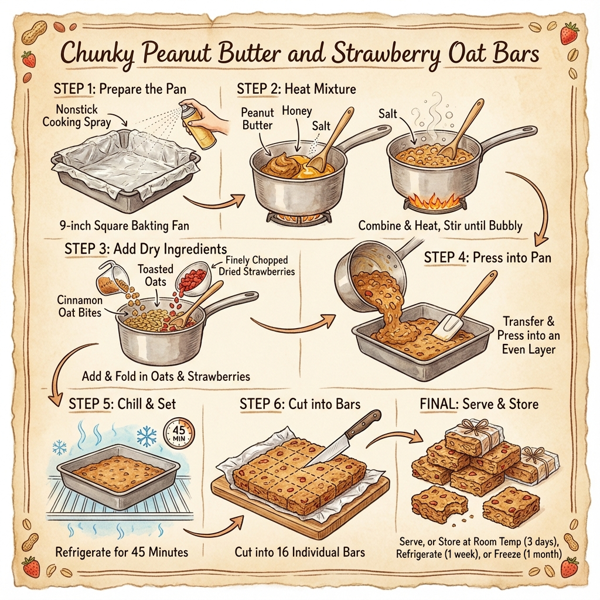 Chunky Peanut Butter and Strawberry Oat Bars

STEP 1: Prepare the Pan

Nonstick Cooking Spray

9-inch Square Bakting Fan

STEP 2: Heat Mixture

Peanut Butter

Honey

Salt

Salt

Combine & Heat, Stir until Bubbly

STEP 3: Add Dry Ingredients

Toasted Oats

Finely Chopped Dried Strawberries

Cinnamon Oat Bites

Add & Fold in Oats & Strawberries

STEP 4: Press into Pan

Transfer & Press into an Even Layer

STEP 5: Chill & Set

45 MIN

Refrigerate for 45 Minutes

STEP 6: Cut into Bars

Cut into 16 Individual Bars

FINAL: Serve & Store

Serve, or Store at Room Temp (3 days), Refrigerate (1 week), or Freeze (1 month)