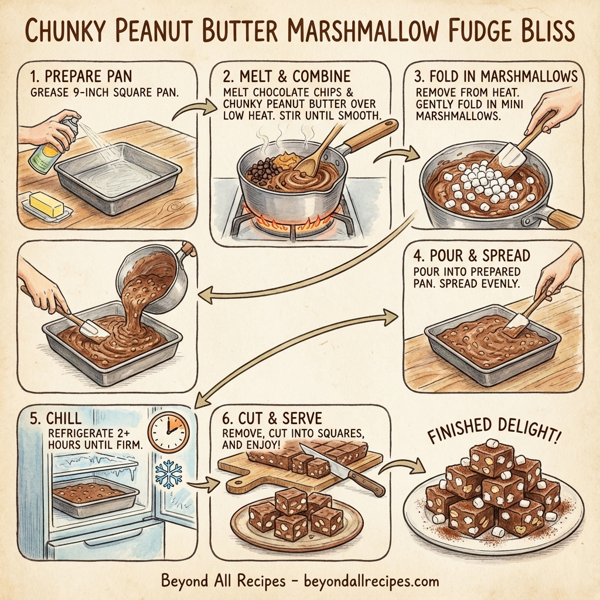 CHUNKY PEANUT BUTTER MARSHMALLOW FUDGE BLISS

1. PREPARE PAN
GREASE 9-INCH SQUARE PAN.

2. MELT & COMBINE
MELT CHOCOLATE CHIPS & CHUNKY PEANUT BUTTER OVER LOW HEAT. STIR UNTIL SMOOTH.

3. FOLD IN MARSHMALLOWS
REMOVE FROM HEAT. GENTLY FOLD IN MINI MARSHMALLOWS.

4. POUR & SPREAD
POUR INTO PREPARED PAN. SPREAD EVENLY.

5. CHILL
REFRIGERATE 2+ HOURS UNTIL FIRM.

6. CUT & SERVE
REMOVE, CUT INTO SQUARES, AND ENJOY!

FINISHED DELIGHT!

Beyond All Recipes - beyondallrecipes.com