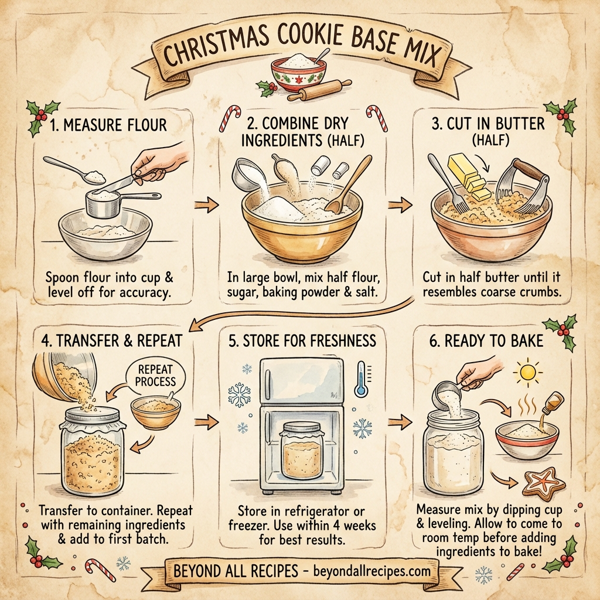 CHRISTMAS COOKIE BASE MIX

1. MEASURE FLOUR

Spoon flour into cup & level off for accuracy.

2. COMBINE DRY INGREDIENTS (HALF)

In large bowl, mix half flour, sugar, baking powder & salt.

3. CUT IN BUTTER (HALF)

Cut in half butter until it resembles coarse crumbs.

4. TRANSFER & REPEAT

REPEAT PROCESS

Transfer to container. Repeat with remaining ingredients & add to first batch.

5. STORE FOR FRESHNESS

Store in refrigerator or freezer. Use within 4 weeks for best results.

6. READY TO BAKE

Measure mix by dipping cup & leveling. Allow to come to room temp before adding ingredients to bake!

BEYOND ALL RECIPES - beyondallrecipes.com