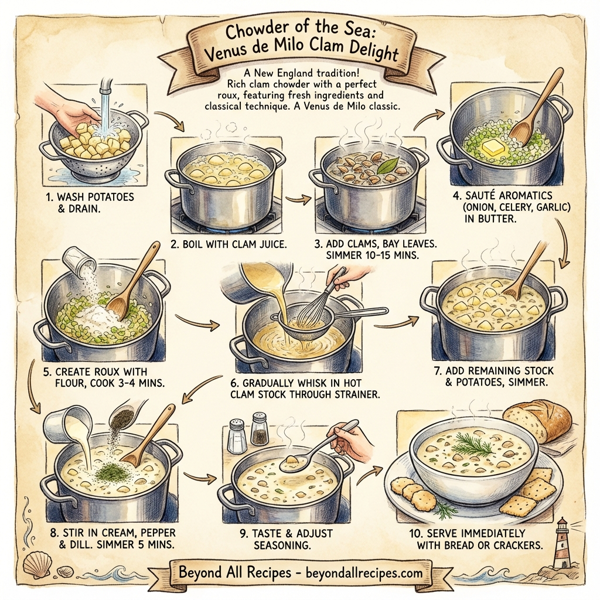 Chowder of the Sea:
Venus de Milo Clam Delight

A New England tradition! Rich clam chowder with a perfect roux, featuring fresh ingredients and classical technique. A Venus de Milo classic.

1. WASH POTATOES & DRAIN.

2. BOIL WITH CLAM JUICE.

3. ADD CLAMS, BAY LEAVES. SIMMER 10-15 MINS.

4. SAUTÉ AROMATICS (ONION, CELERY, GARLIC) IN BUTTER.

5. CREATE ROUX WITH FLOUR, COOK 3-4 MINS.

6. GRADUALLY WHISK IN HOT CLAM STOCK THROUGH STRAINER.

7. ADD REMAINING STOCK & POTATOES, SIMMER.

8. STIR IN CREAM, PEPPER & DILL. SIMMER 5 MINS.

9. TASTE & ADJUST SEASONING.

10. SERVE IMMEDIATELY WITH BREAD OR CRACKERS.

Beyond All Recipes - beyondallrecipes.com