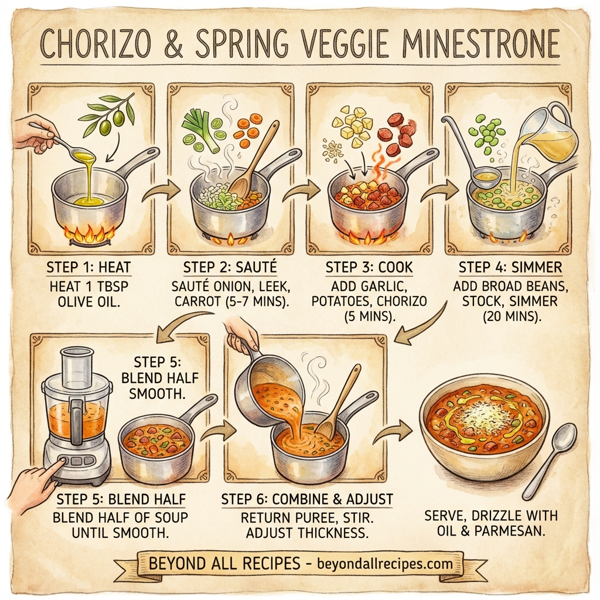 CHORIZO & SPRING VEGGIE MINESTRONE

STEP 1: HEAT
HEAT 1 TBSP OLIVE OIL.

STEP 2: SAUTÉ
SAUTÉ ONION, LEEK, CARROT (5-7 MINS).

STEP 3: COOK
ADD GARLIC, POTATOES, CHORIZO (5 MINS).

STEP 4: SIMMER
ADD BROAD BEANS, STOCK, SIMMER (20 MINS).

STEP 5: BLEND HALF SMOOTH.

STEP 5: BLEND HALF
BLEND HALF OF SOUP UNTIL SMOOTH.

STEP 6: COMBINE & ADJUST
RETURN PUREE, STIR. ADJUST THICKNESS.

SERVE, DRIZZLE WITH OIL & PARMESAN.

BEYOND ALL RECIPES - beyondallrecipes.com