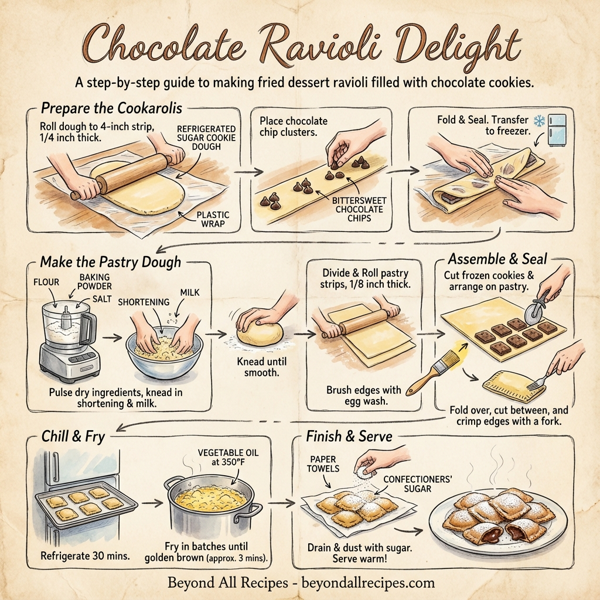 Chocolate Ravioli Delight

A step-by-step guide to making fried dessert ravioli filled with chocolate cookies.

Prepare the Cookarolis

Roll dough to 4-inch strip, 1/4 inch thick.

REFRIGERATED SUGAR COOKIE DOUGH

PLASTIC WRAP

Place chocolate chip clusters.

BITTERSWEET CHOCOLATE CHIPS

Fold & Seal. Transfer to freezer.

Make the Pastry Dough

FLOUR

BAKING POWDER

SALT

SHORTENING

MILK

Pulse dry ingredients, knead in shortening & milk.

Knead until smooth.

Divide & Roll pastry strips, 1/8 inch thick.

Brush edges with egg wash.

Assemble & Seal

Cut frozen cookies & arrange on pastry.

Fold over, cut between, and crimp edges with a fork.

Chill & Fry

Refrigerate 30 mins.

VEGETABLE OIL at 350°F

Fry in batches until golden brown (approx. 3 mins).

Finish & Serve

PAPER TOWELS

CONFECTIONERS' SUGAR

Drain & dust with sugar. Serve warm!

Beyond All Recipes - beyondallrecipes.com