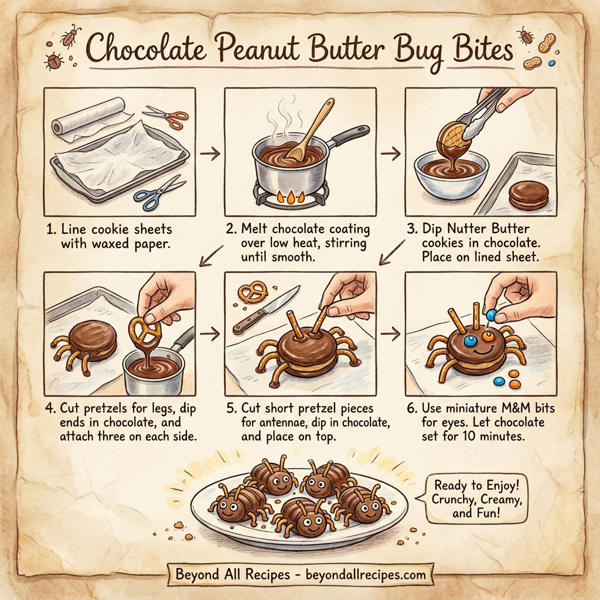 Chocolate Peanut Butter Bug Bites

1. Line cookie sheets with waxed paper.

2. Melt chocolate coating over low heat, stirring until smooth.

3. Dip Nutter Butter cookies in chocolate. Place on lined sheet.

4. Cut pretzels for legs, dip ends in chocolate, and attach three on each side.

5. Cut short pretzel pieces for antennae, dip in chocolate, and place on top.

6. Use miniature M&M bits for eyes. Let chocolate set for 10 minutes.

Ready to Enjoy! Crunchy, Creamy, and Fun!

Beyond All Recipes - beyondallrecipes.com