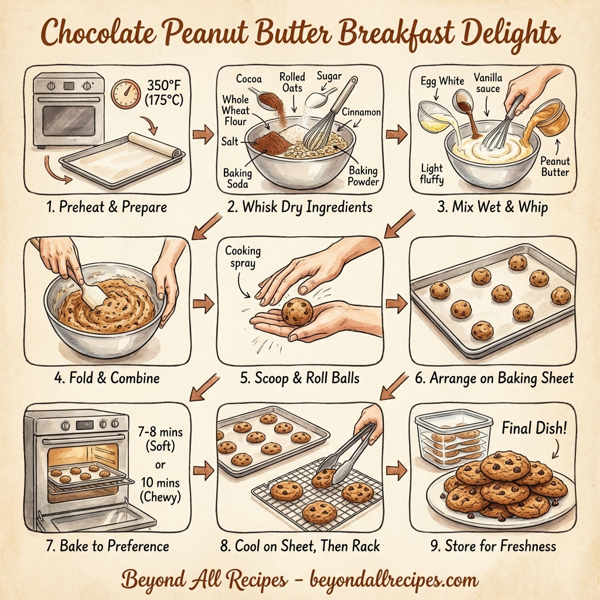 Chocolate Peanut Butter Breakfast Delights

350°F (175°C)

1. Preheat & Prepare

Cocoa
Rolled Oats
Sugar
Whole Wheat Flour
Cinnamon
Salt
Baking Soda
Baking Powder

2. Whisk Dry Ingredients

Egg White
Vanilla sauce
Light fluffy
Peanut Butter

3. Mix Wet & Whip

4. Fold & Combine

Cooking spray

5. Scoop & Roll Balls

6. Arrange on Baking Sheet

7-8 mins (Soft) or 10 mins (Chewy)

7. Bake to Preference

8. Cool on Sheet, Then Rack

Final Dish!

9. Store for Freshness

Beyond All Recipes - beyondallrecipes.com