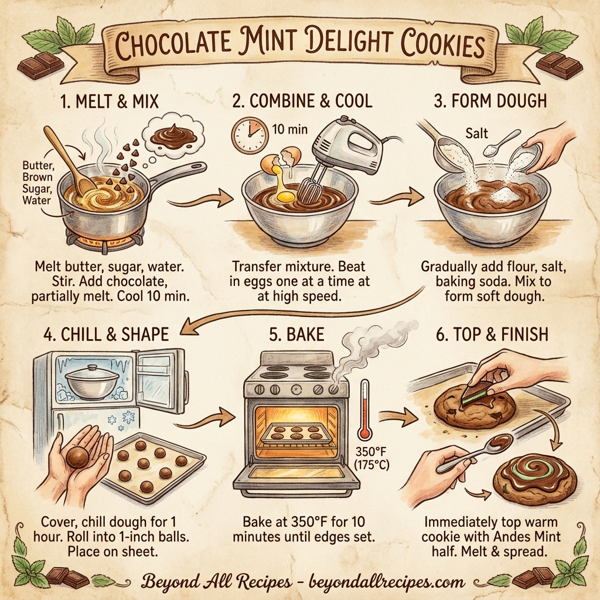 CHOCOLATE MINT DELIGHT COOKIES

1. MELT & MIX

Butter, Brown Sugar, Water

Melt butter, sugar, water. Stir. Add chocolate, partially melt. Cool 10 min.

2. COMBINE & COOL

10 min

Transfer mixture. Beat in eggs one at a time at at high speed.

3. FORM DOUGH

Salt

Gradually add flour, salt, baking soda. Mix to form soft dough.

4. CHILL & SHAPE

Cover, chill dough for 1 hour. Roll into 1-inch balls. Place on sheet.

5. BAKE

350°F (175°C)

Bake at 350°F for 10 minutes until edges set.

6. TOP & FINISH

Immediately top warm cookie with Andes Mint half. Melt & spread.

Beyond All Recipes - beyondallrecipes.com