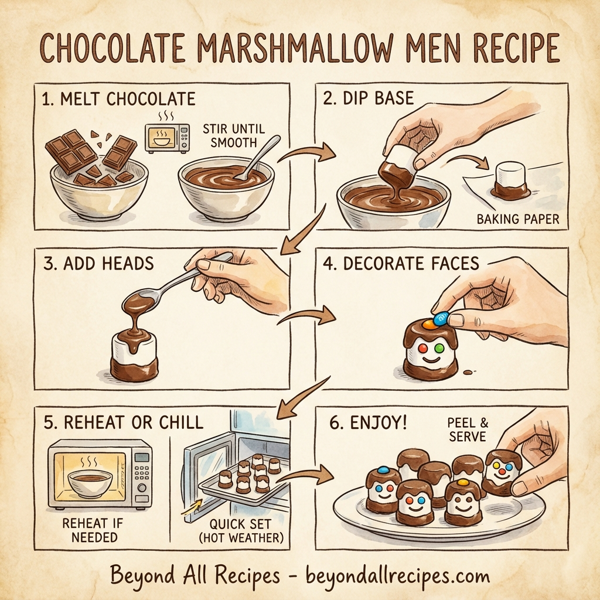 CHOCOLATE MARSHMALLOW MEN RECIPE

1. MELT CHOCOLATE

STIR UNTIL SMOOTH

2. DIP BASE

BAKING PAPER

3. ADD HEADS

4. DECORATE FACES

5. REHEAT OR CHILL

REHEAT IF NEEDED

QUICK SET (HOT WEATHER)

6. ENJOY!

PEEL & SERVE

Beyond All Recipes - beyondallrecipes.com