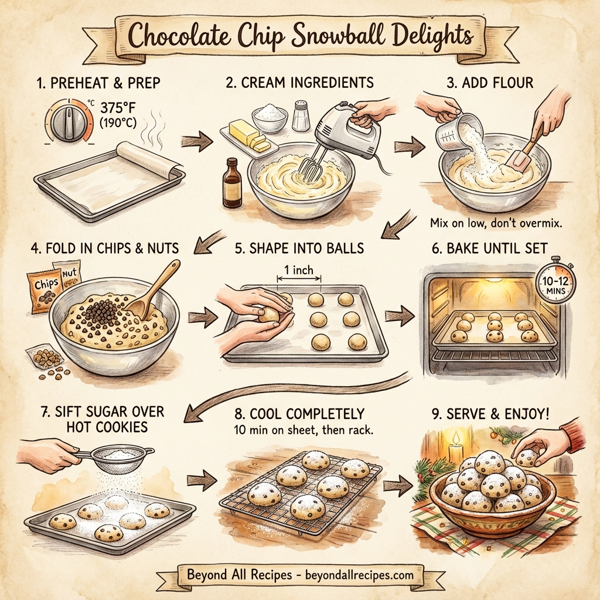 Chocolate Chip Snowball Delights

1. PREHEAT & PREP

°C 375°F (190°C)

2. CREAM INGREDIENTS

3. ADD FLOUR

Mix on low, don't overmix.

4. FOLD IN CHIPS & NUTS

Chips

Nut

5. SHAPE INTO BALLS

1 inch

6. BAKE UNTIL SET

10-12 MINS

7. SIFT SUGAR OVER HOT COOKIES

8. COOL COMPLETELY

10 min on sheet, then rack.

9. SERVE & ENJOY!

Beyond All Recipes - beyondallrecipes.com