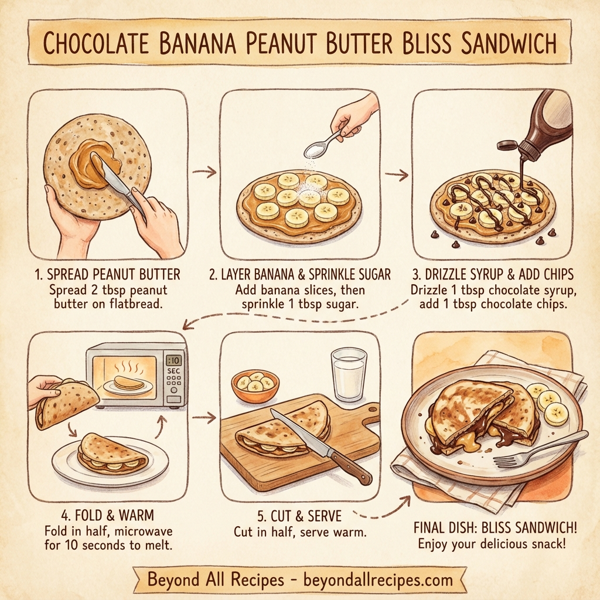 CHOCOLATE BANANA PEANUT BUTTER BLISS SANDWICH

1. SPREAD PEANUT BUTTER
Spread 2 tbsp peanut butter on flatbread.

2. LAYER BANANA & SPRINKLE SUGAR
Add banana slices, then sprinkle 1 tbsp sugar.

3. DRIZZLE SYRUP & ADD CHIPS
Drizzle 1 tbsp chocolate syrup, add 1 tbsp chocolate chips.

:10
SEC

4. FOLD & WARM
Fold in half, microwave for 10 seconds to melt.

5. CUT & SERVE
Cut in half, serve warm.

FINAL DISH: BLISS SANDWICH!
Enjoy your delicious snack!

Beyond All Recipes - beyondallrecipes.com