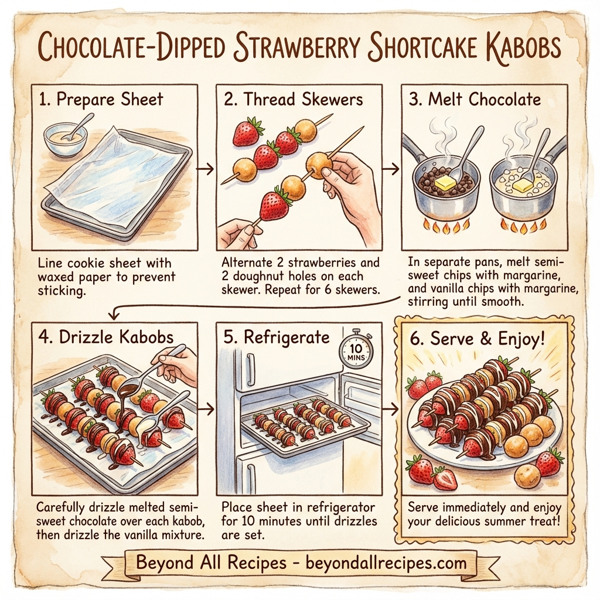 CHOCOLATE-DIPPED STRAWBERRY SHORTCAKE KABOBS

1. Prepare Sheet

Line cookie sheet with waxed paper to prevent sticking.

2. Thread Skewers

Alternate 2 strawberries and 2 doughnut holes on each skewer. Repeat for 6 skewers.

3. Melt Chocolate

In separate pans, melt semi-sweet chips with margarine, and vanilla chips with margarine, stirring until smooth.

4. Drizzle Kabobs

Carefully drizzle melted semi-sweet chocolate over each kabob, then drizzle the vanilla mixture.

5. Refrigerate

10 MINS

Place sheet in refrigerator for 10 minutes until drizzles are set.

6. Serve & Enjoy!

Serve immediately and enjoy your delicious summer treat!

Beyond All Recipes - beyondallrecipes.com