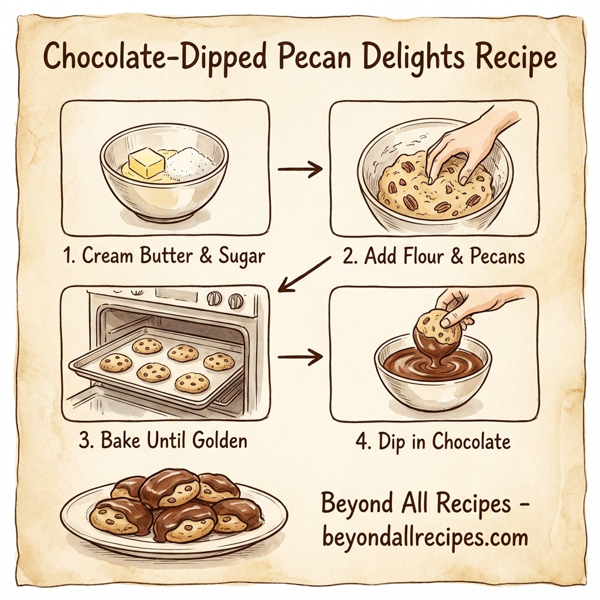 Chocolate-Dipped Pecan Delights Recipe

1. Cream Butter & Sugar

2. Add Flour & Pecans

3. Bake Until Golden

4. Dip in Chocolate

Beyond All Recipes - beyondallrecipes.com