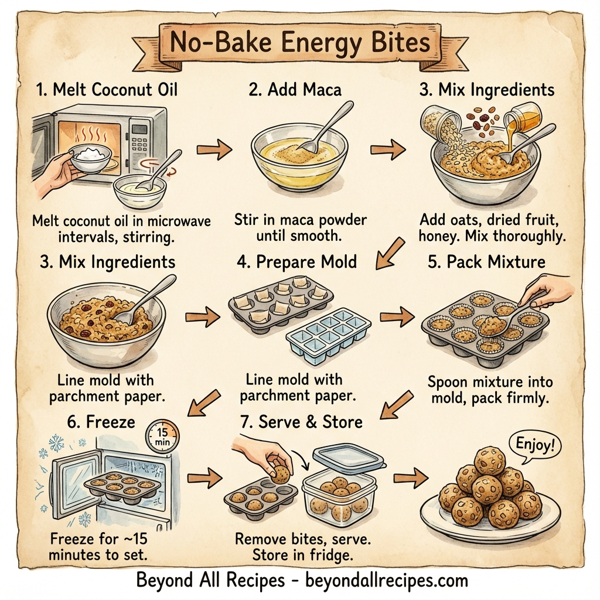 No-Bake Energy Bites

1. Melt Coconut Oil

Melt coconut oil in microwave intervals, stirring.

2. Add Maca

Stir in maca powder until smooth.

3. Mix Ingredients

Add oats, dried fruit, honey. Mix thoroughly.

3. Mix Ingredients

Line mold with parchment paper.

4. Prepare Mold

Line mold with parchment paper.

5. Pack Mixture

Spoon mixture into mold, pack firmly.

6. Freeze

15 min

Freeze for ~15 minutes to set.

7. Serve & Store

Remove bites, serve. Store in fridge.

Enjoy!

Beyond All Recipes - beyondallrecipes.com