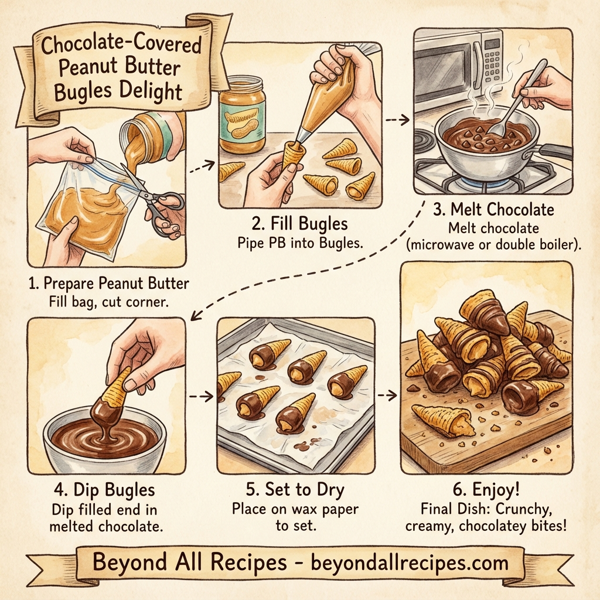 Chocolate-Covered Peanut Butter Bugles Delight

1. Prepare Peanut Butter
Fill bag, cut corner.

2. Fill Bugles
Pipe PB into Bugles.

3. Melt Chocolate
Melt chocolate (microwave or double boiler).

4. Dip Bugles
Dip filled end in melted chocolate.

5. Set to Dry
Place on wax paper to set.

6. Enjoy!
Final Dish: Crunchy, creamy, chocolatey bites!

Beyond All Recipes - beyondallrecipes.com