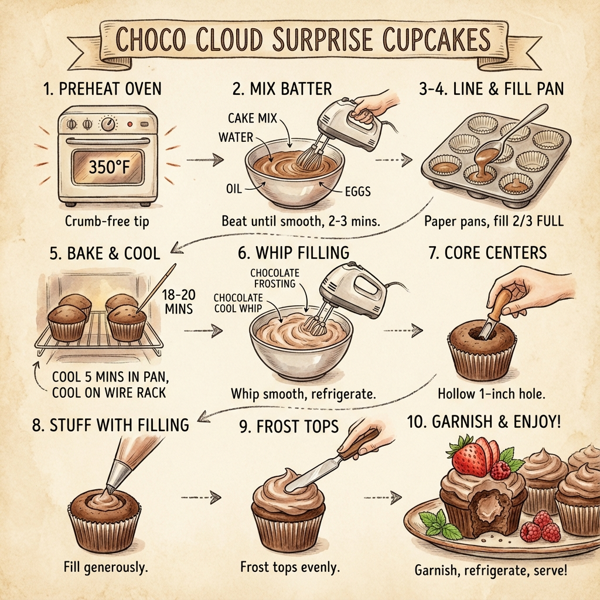 CHOCO CLOUD SURPRISE CUPCAKES

1. PREHEAT OVEN

350°F

Crumb-free tip

2. MIX BATTER

CAKE MIX

WATER

OIL

EGGS

Beat until smooth, 2-3 mins.

3-4. LINE & FILL PAN

Paper pans, fill 2/3 FULL

5. BAKE & COOL

18-20 MINS

COOL 5 MINS IN PAN, COOL ON WIRE RACK

6. WHIP FILLING

CHOCOLATE FROSTING

CHOCOLATE COOL WHIP

Whip smooth, refrigerate.

7. CORE CENTERS

Hollow 1-inch hole.

8. STUFF WITH FILLING

Fill generously.

9. FROST TOPS

Frost tops evenly.

10. GARNISH & ENJOY!

Garnish, refrigerate, serve!