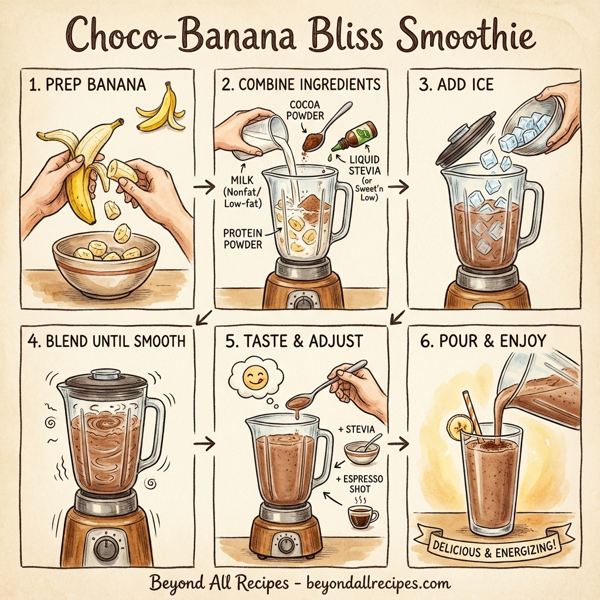 Choco-Banana Bliss Smoothie

1. PREP BANANA

2. COMBINE INGREDIENTS

COCOA POWDER

LIQUID STEVIA (or Sweet'n Low)

MILK (Nonfat/ Low-fat)

PROTEIN POWDER

3. ADD ICE

4. BLEND UNTIL SMOOTH

5. TASTE & ADJUST

+ STEVIA

+ ESPRESSO SHOT

6. POUR & ENJOY

DELICIOUS & ENERGIZING!

Beyond All Recipes - beyondallrecipes.com