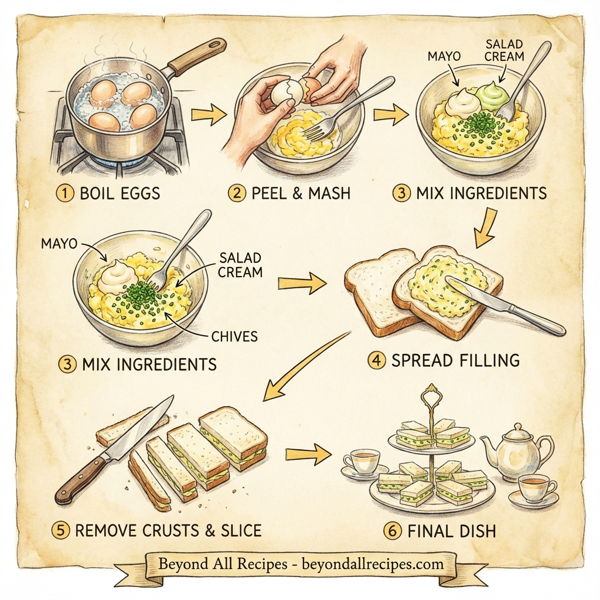 ① BOIL EGGS

② PEEL & MASH

MAYO

SALAD CREAM

③ MIX INGREDIENTS

MAYO

SALAD CREAM

CHIVES

③ MIX INGREDIENTS

④ SPREAD FILLING

⑤ REMOVE CRUSTS & SLICE

⑥ FINAL DISH

Beyond All Recipes - beyondallrecipes.com