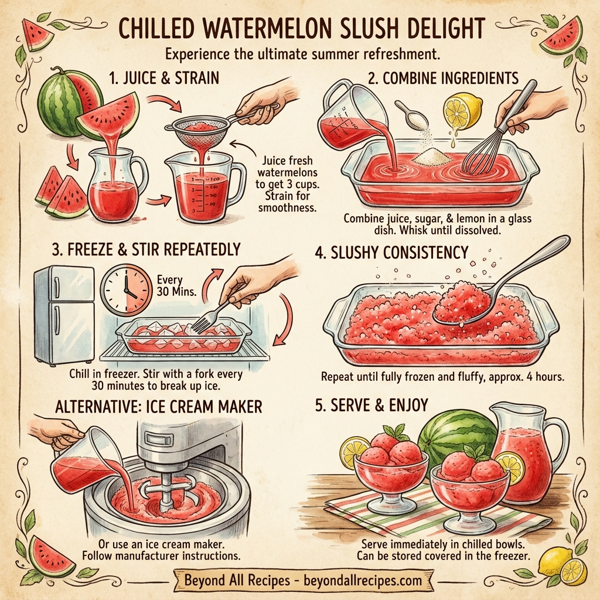 CHILLED WATERMELON SLUSH DELIGHT

Experience the ultimate summer refreshment.

1. JUICE & STRAIN

Juice fresh watermelons to get 3 cups. Strain for smoothness.

2. COMBINE INGREDIENTS

Combine juice, sugar, & lemon in a glass dish. Whisk until dissolved.

3. FREEZE & STIR REPEATEDLY

Every 30 Mins.

Chill in freezer. Stir with a fork every 30 minutes to break up ice.

4. SLUSHY CONSISTENCY

Repeat until fully frozen and fluffy, approx. 4 hours.

ALTERNATIVE: ICE CREAM MAKER

Or use an ice cream maker. Follow manufacturer instructions.

5. SERVE & ENJOY

Serve immediately in chilled bowls. Can be stored covered in the freezer.

Beyond All Recipes - beyondallrecipes.com